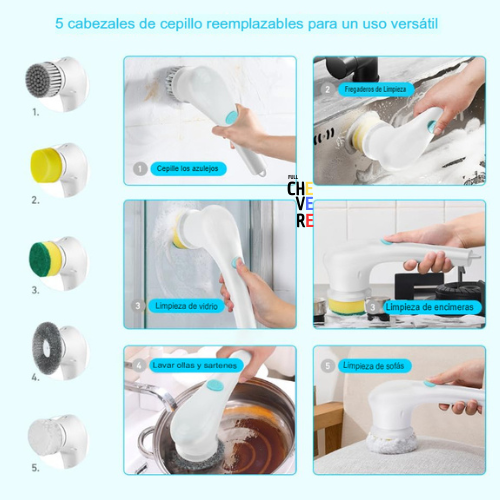 5 cabezales de cepillo reemplazables para un uso versátil

1.

2.

3.

4.

5.

1 Cepille los azulejos

2 Fregaderos de Limpieza

FULL
CHE
VE
RE

3 Limpieza de vidrio

3 Limpieza de encimeras

4 Lavar ollas y sartenes

5 Limpieza de sofás